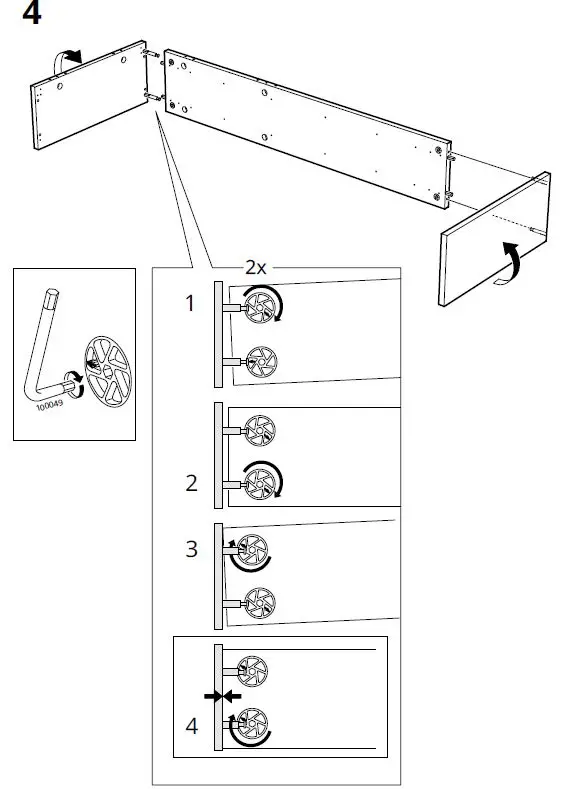 4

100049

2x

1

2

3

4