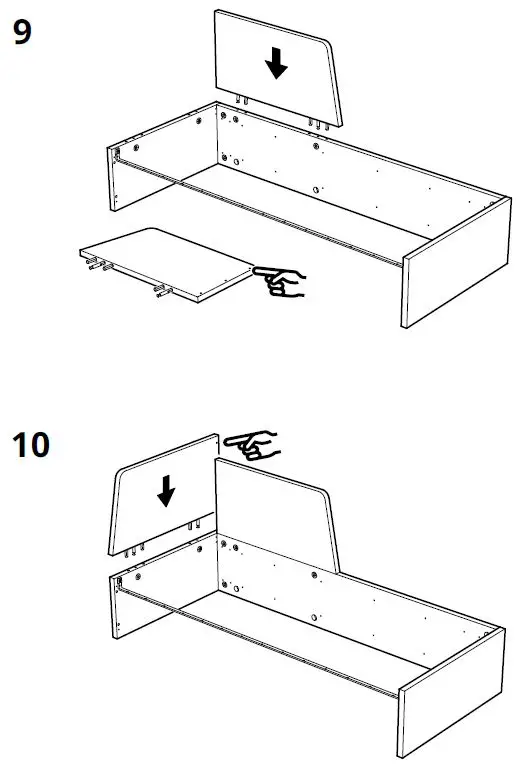 9

10