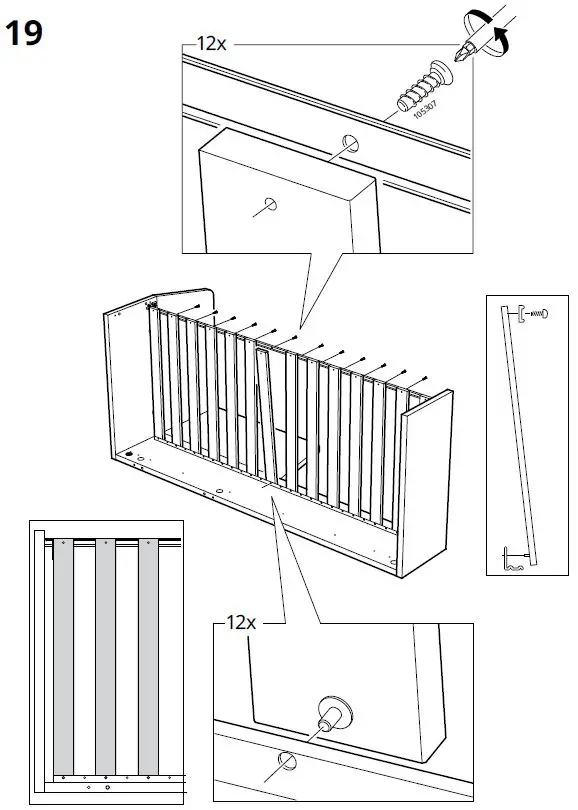 19

12x

105307

12x