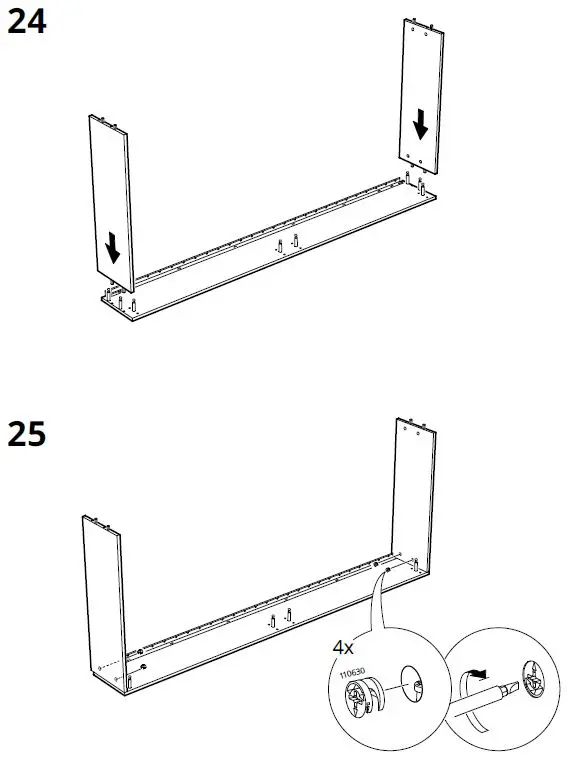 24

25

4x

110630