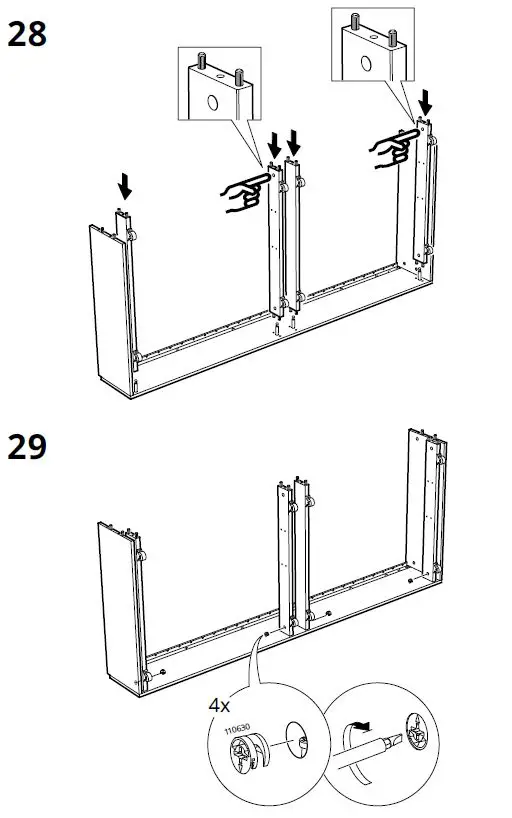 28

29

4x

110630