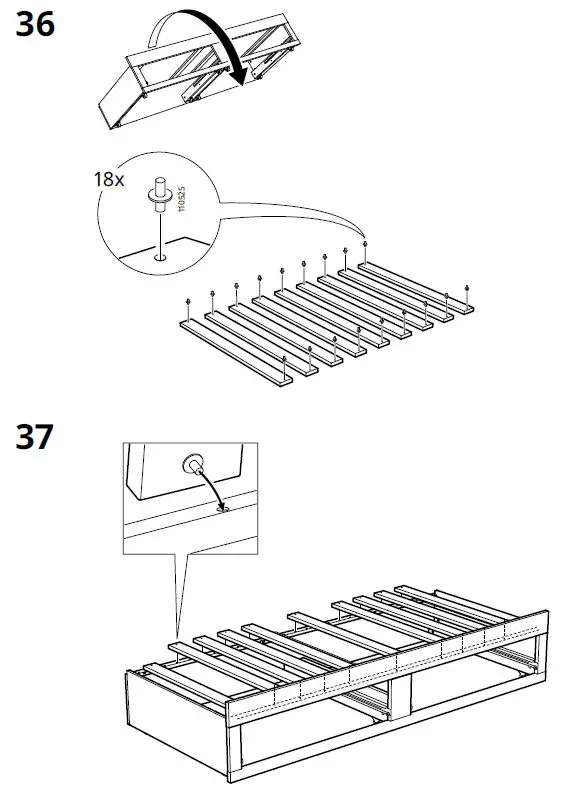 36

18x

110525

37