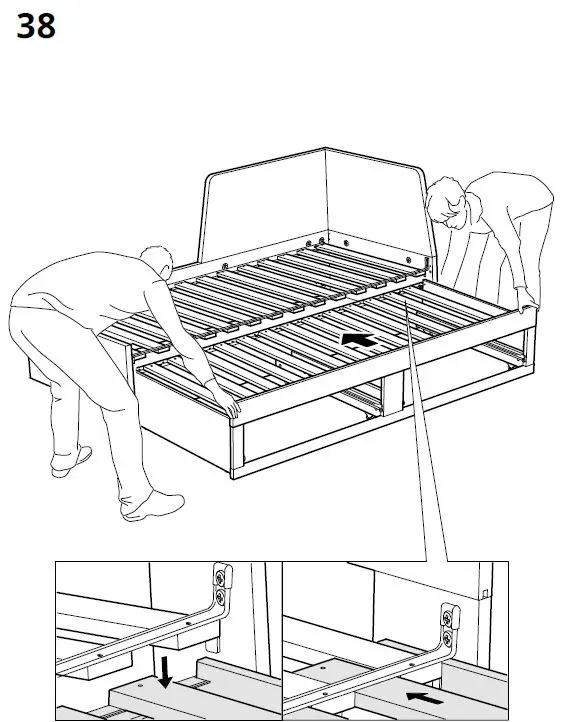 38