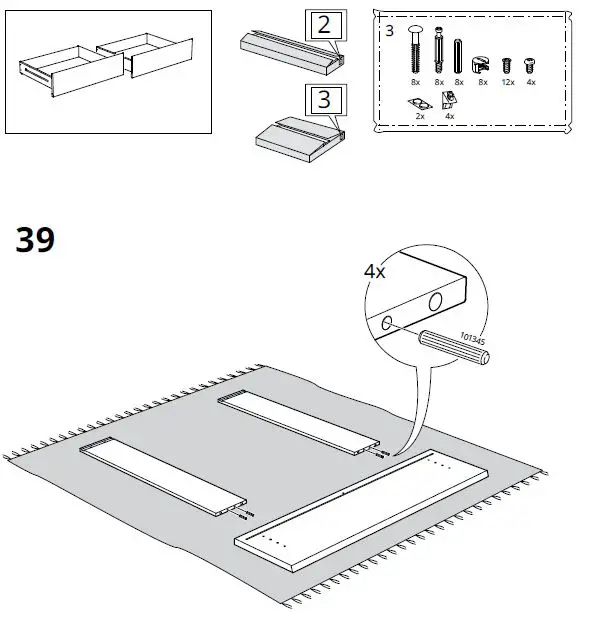 2

3

3
8x 8x 8x 8x 12x 4x
2x 4x

39

4x
101345