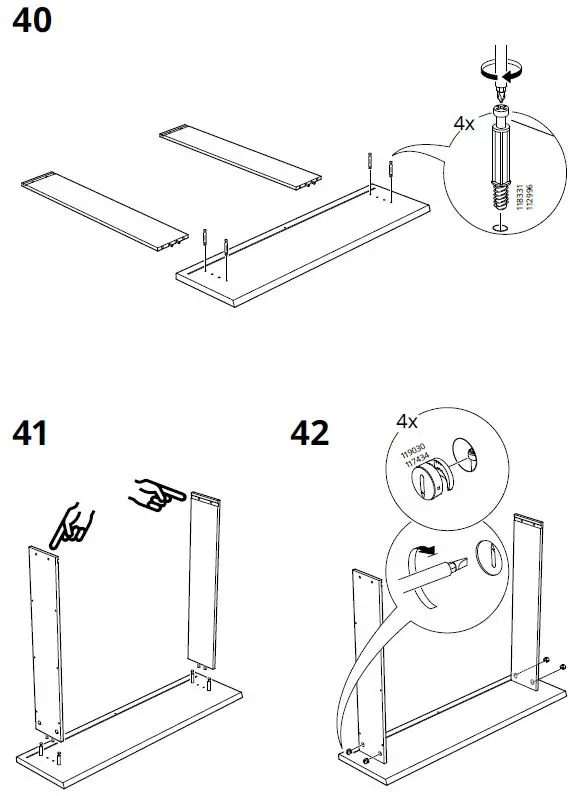 40

4x

118331
112996

41

42

4x

119030
117434