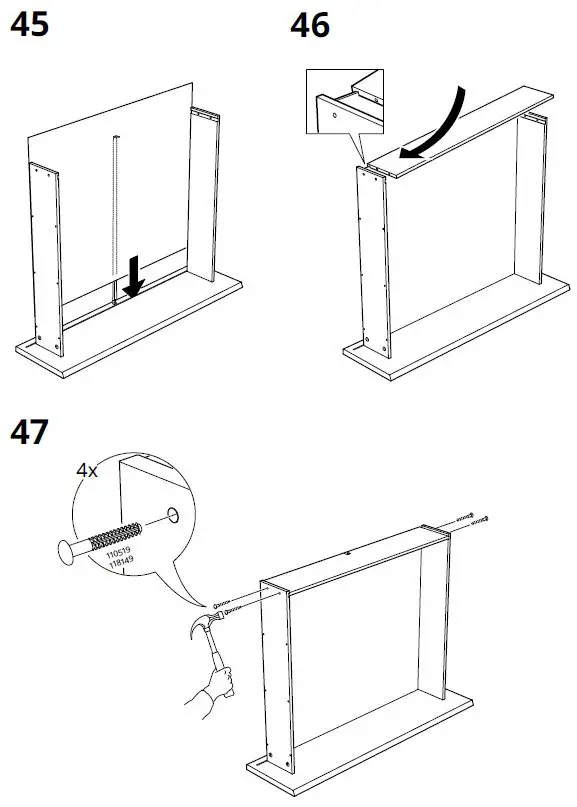 45

46

47

4x

110519
118149