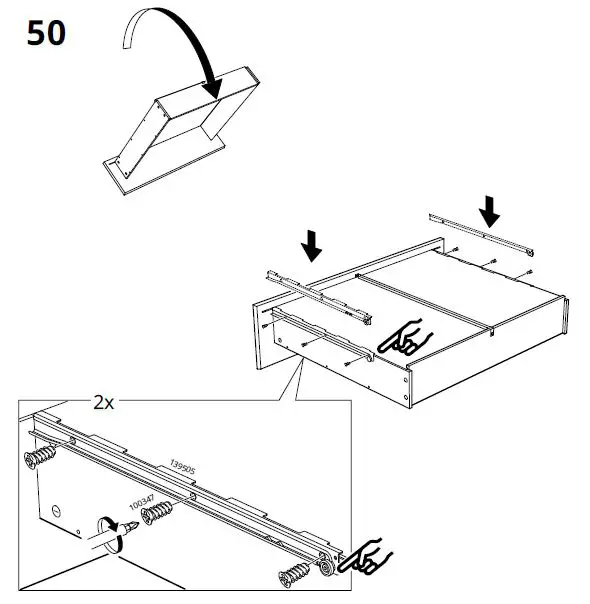 50

2x

139505

100347