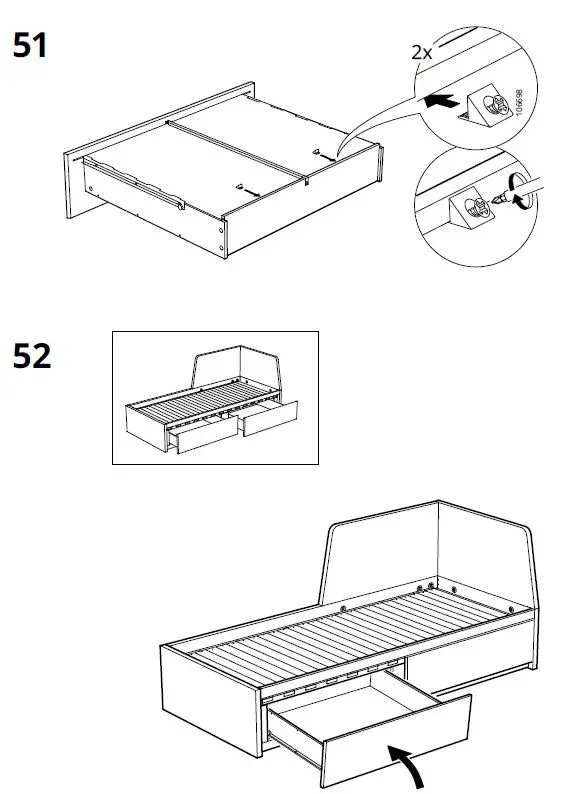 51

2x

106698

52