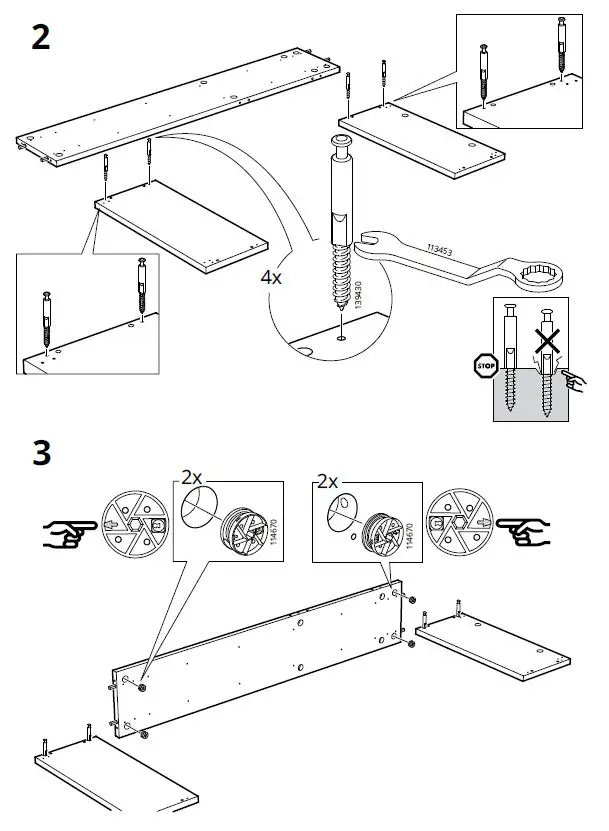 2

4x

139430

113453

STOP

3

2x

114670

2x

114670