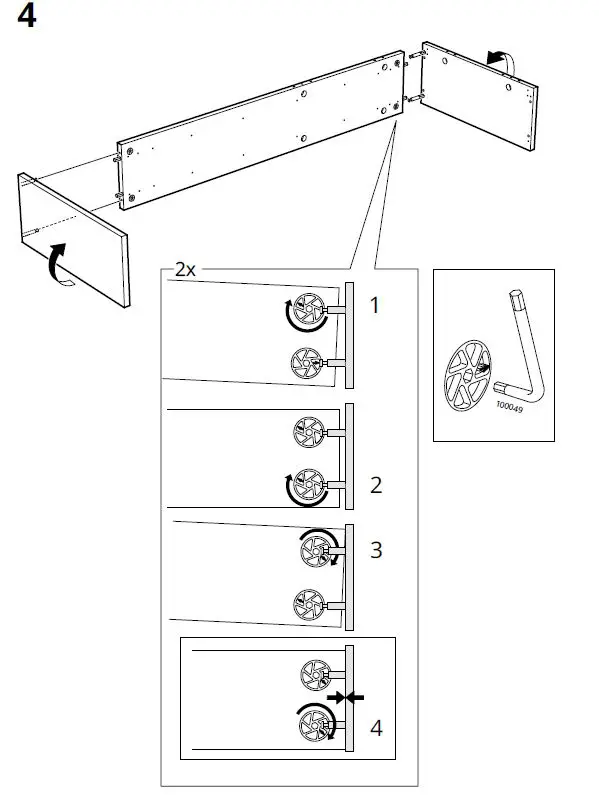 4

2x

1

2

3

4

100049