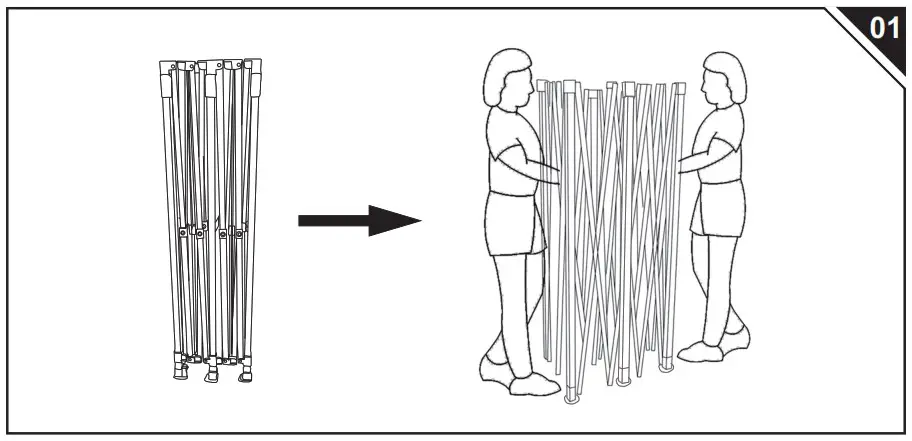 01