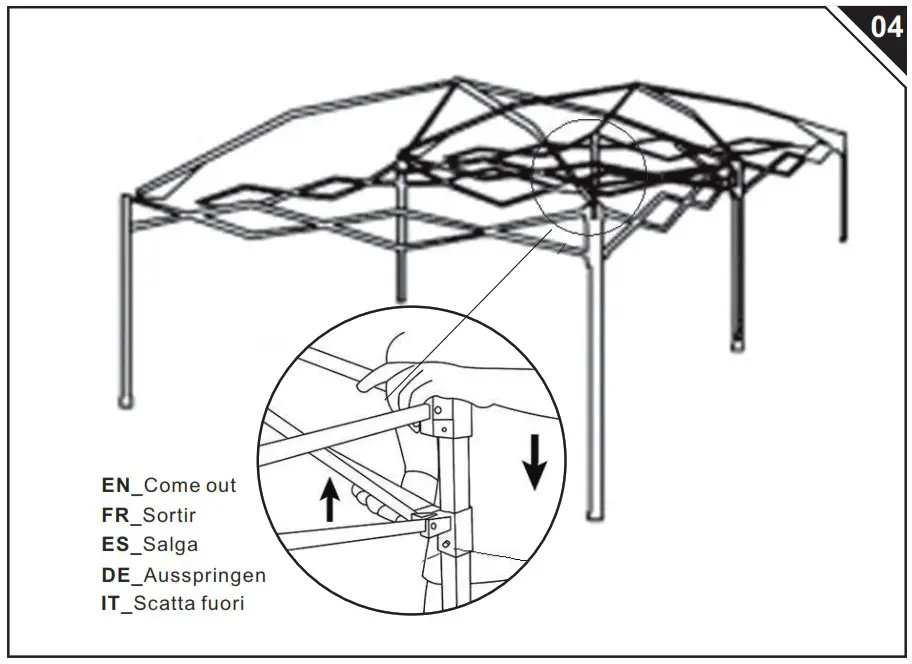 04

EN_Come out
FR_Sortir
ES_Salga
DE_Ausspringen
IT_Scatta fuori