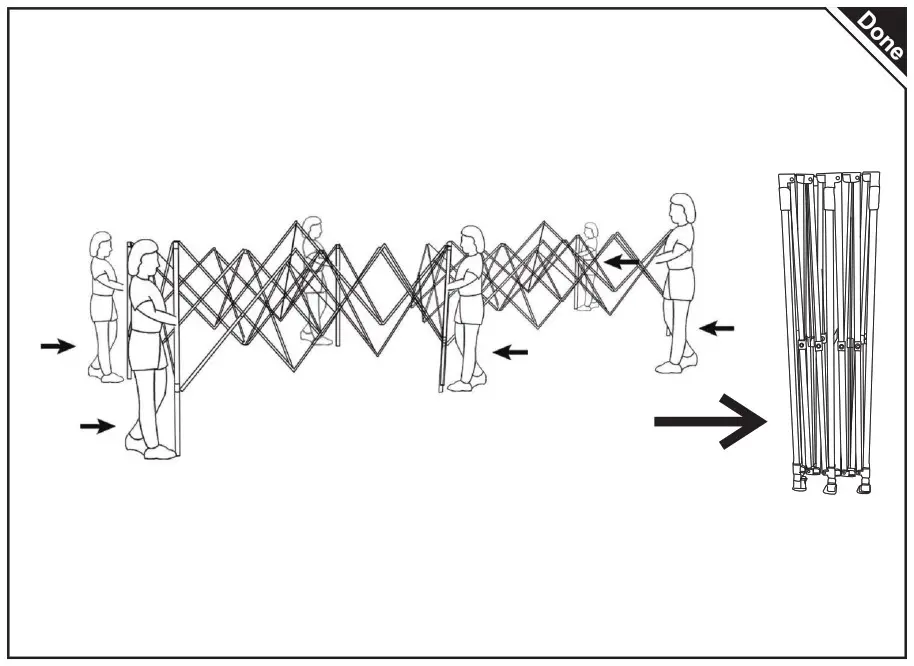 Done