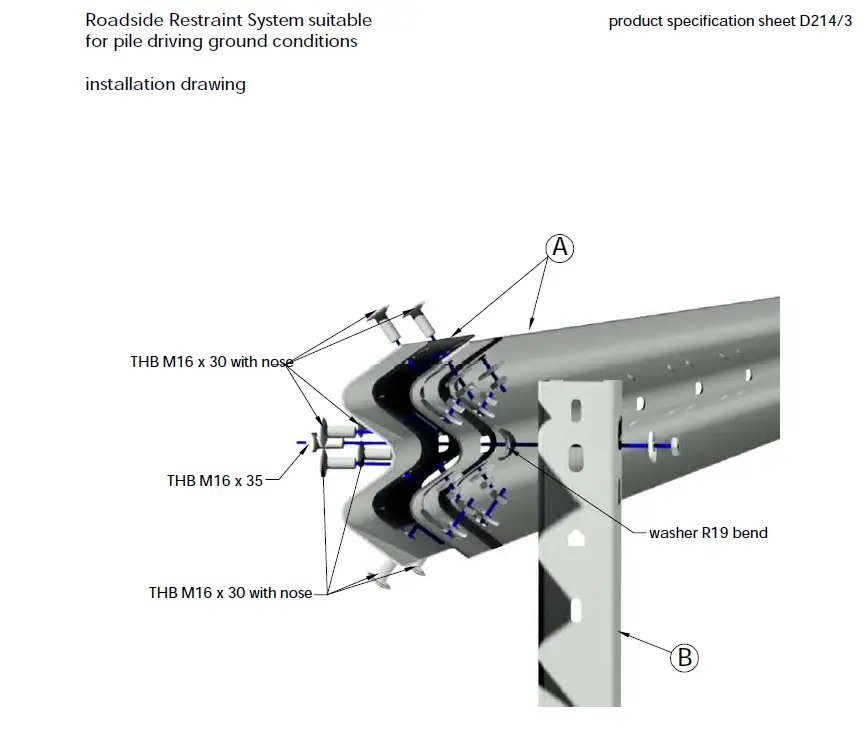 Roadside Restraint System suitable for pile driving ground conditions

product specification sheet D214/3

installation drawing

A

THB M16 x 30 with nose

THB M16 x 35

washer R19 bend

THB M16 x 30 with nose

B