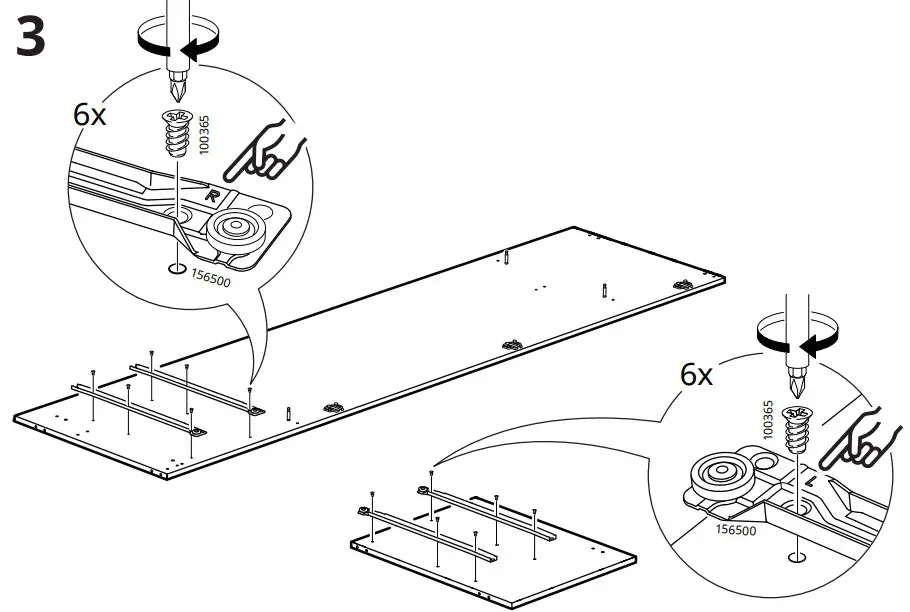 3

6x

100365

R

156500

6x

100365

L

156500