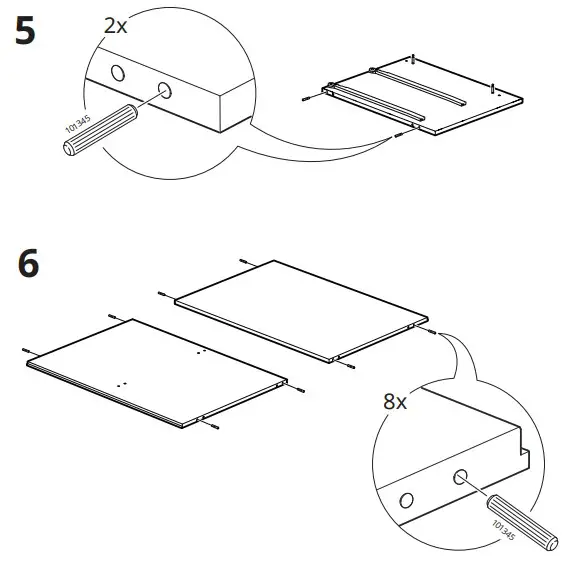 5

2x

101345

6

8x

101345