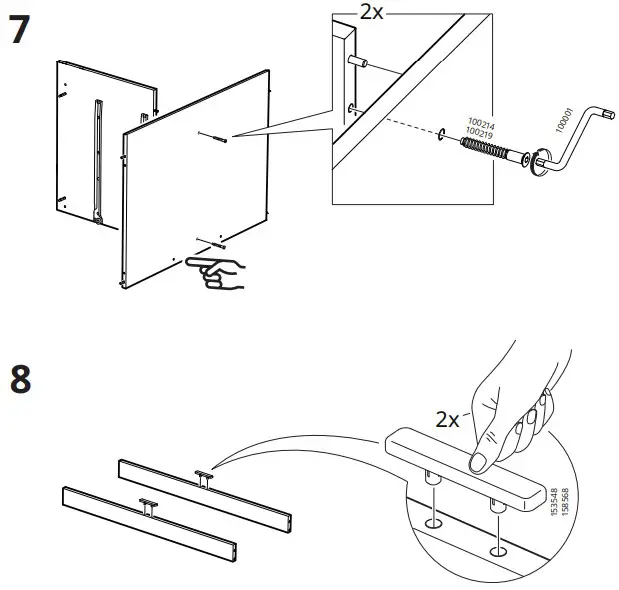 7

2x

100214
100219

100001

8

2x

153548
158568