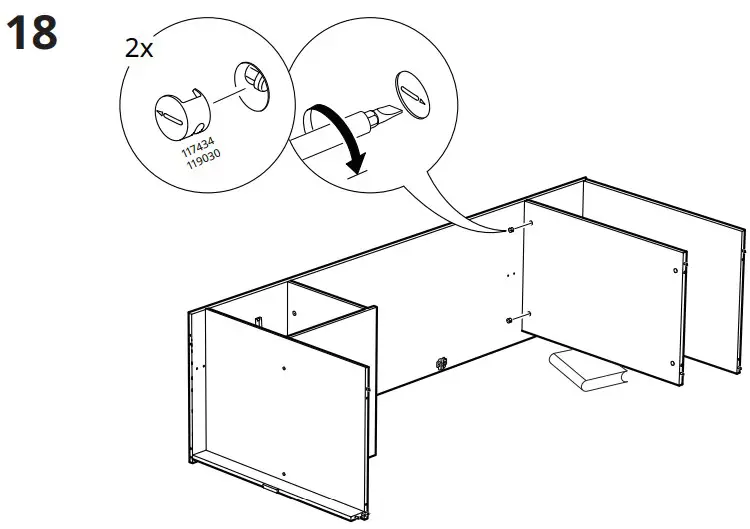 18

2x

117434
119030