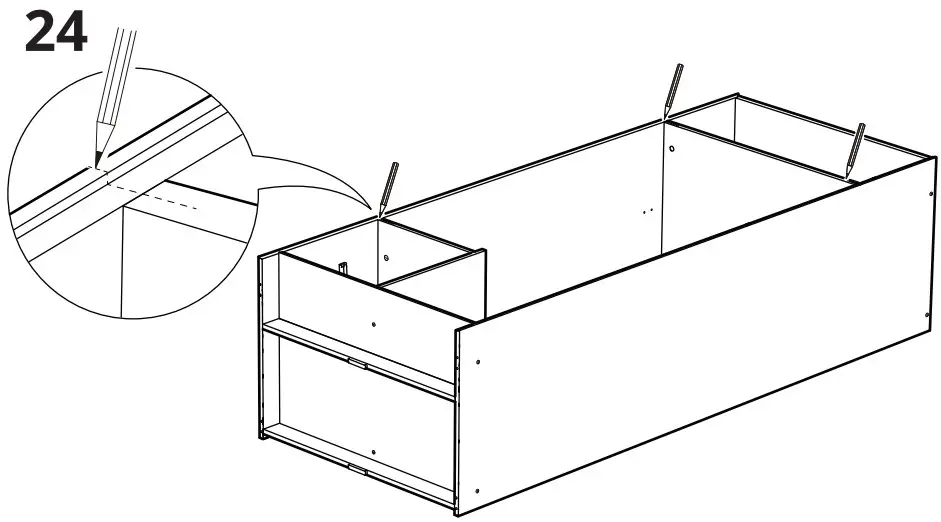 24