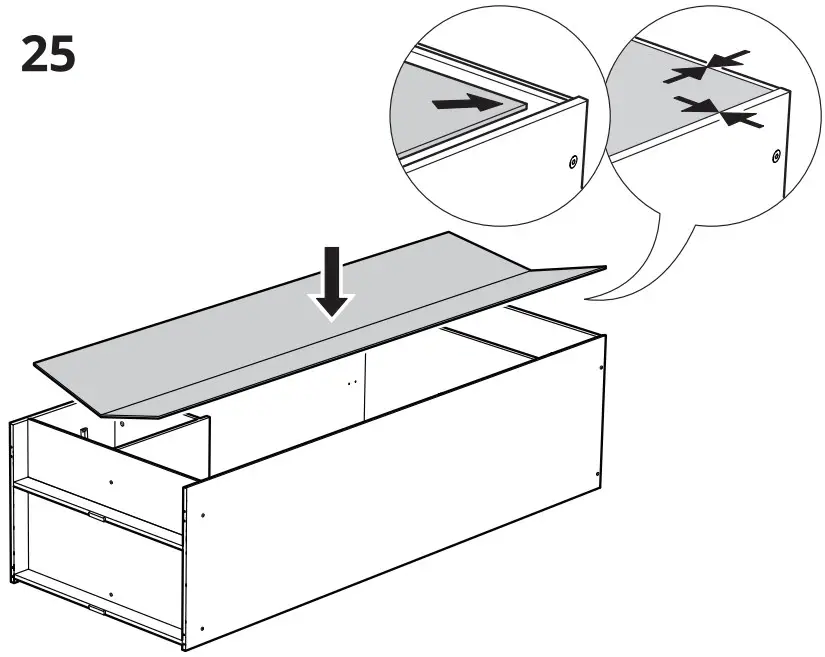 25