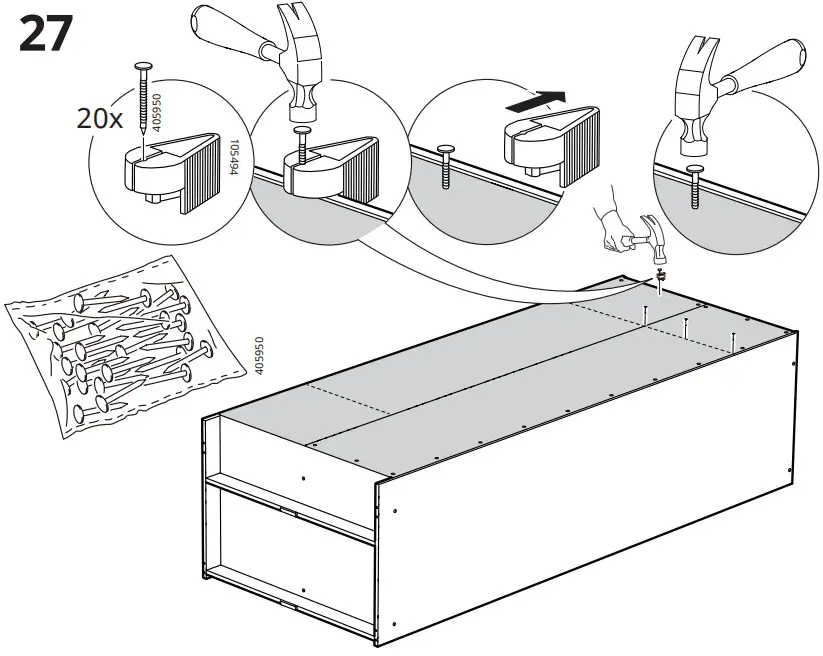 27

20x

405950

105494

405950