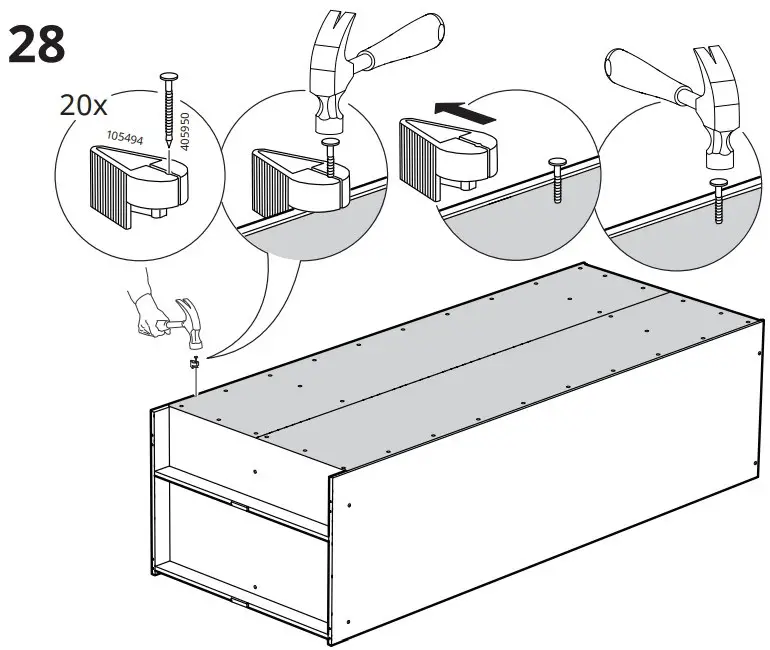 28

20x

105494

405950