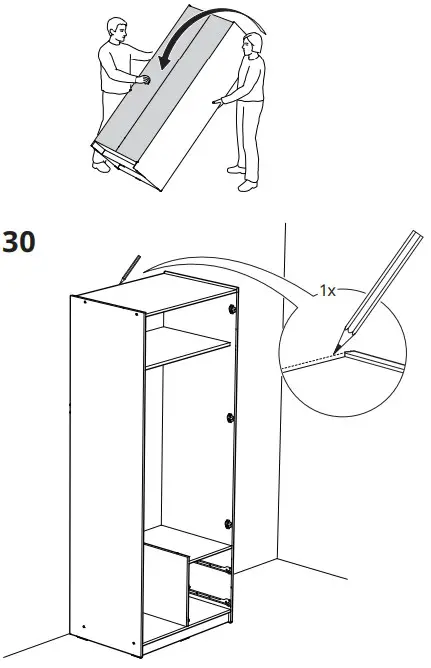 30

1x