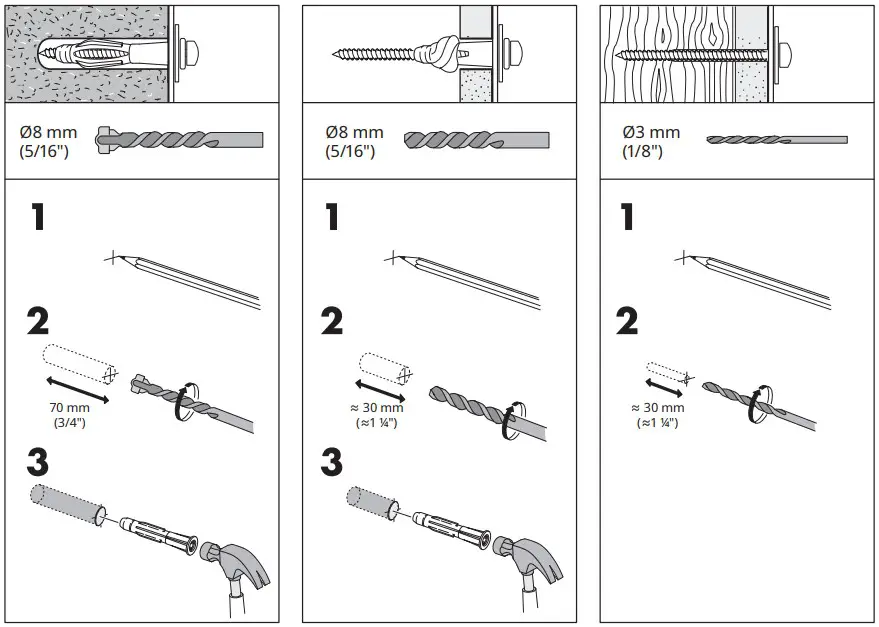 Ø8 mm
(5/16")

1

2

70 mm
(3/4")

3

Ø8 mm
(5/16")

1

2

≈ 30 mm
(≈1 ¼")

3

Ø3 mm
(1/8")

1

2

≈ 30 mm
(≈1 ¼")