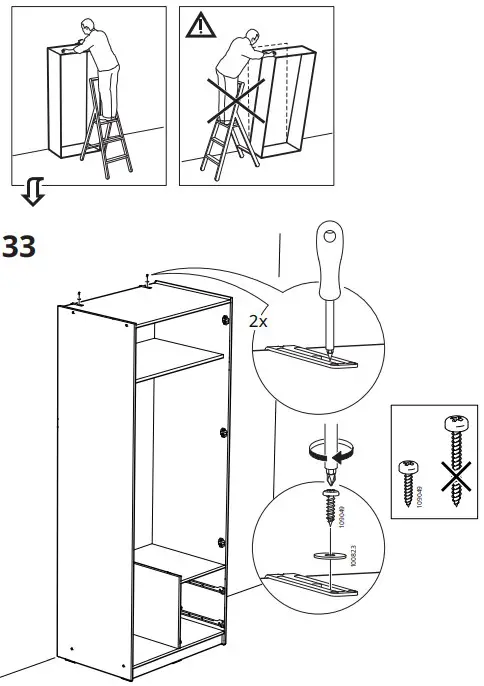 33

2x

109049

100823

109049