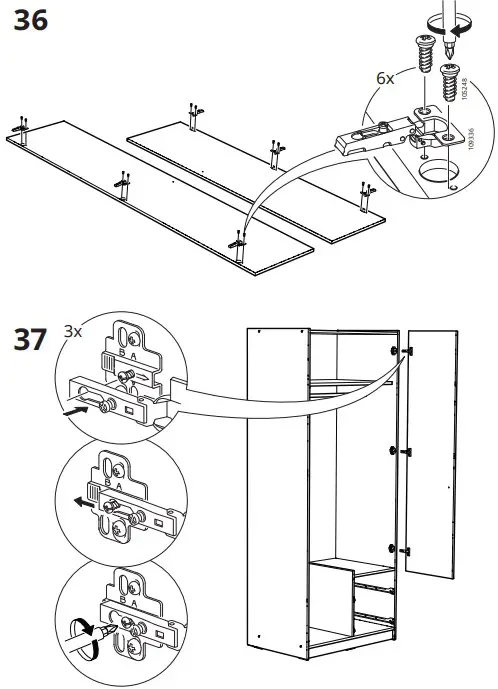 36

6x

105248

109336

37

3x

B A

B A

B A