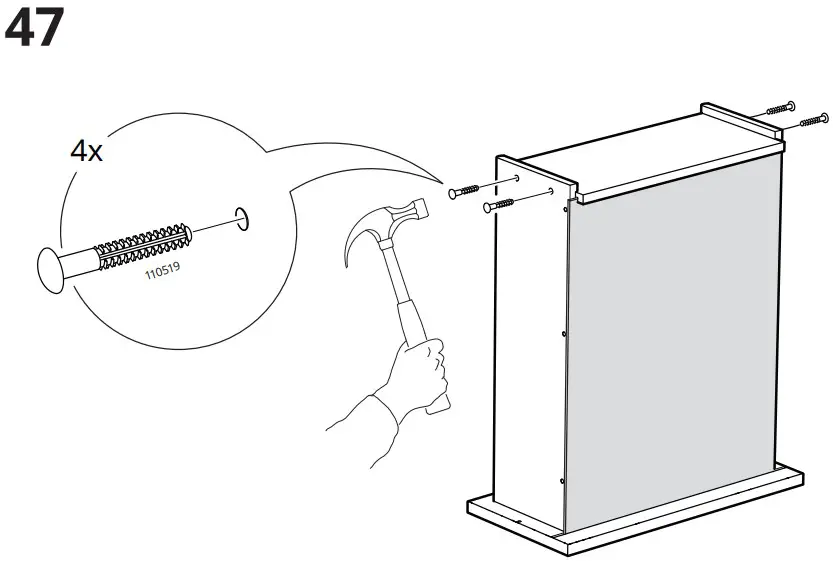 47

4x

110519