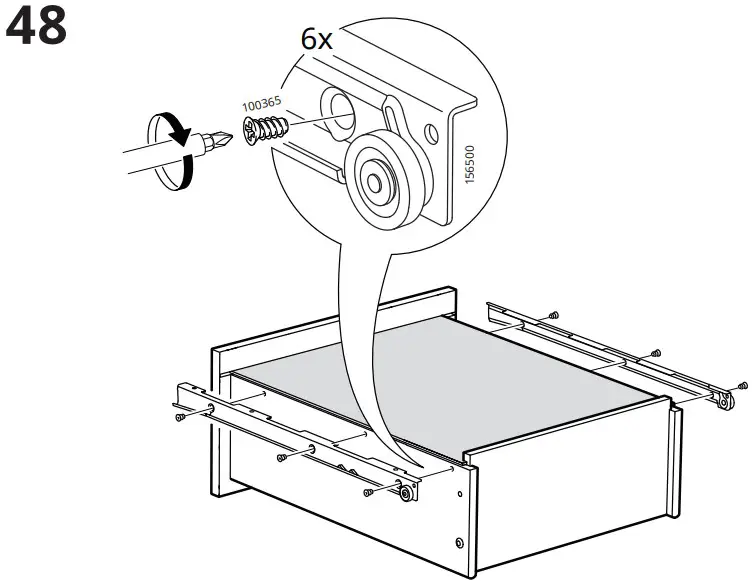 48

6x

100365

156500