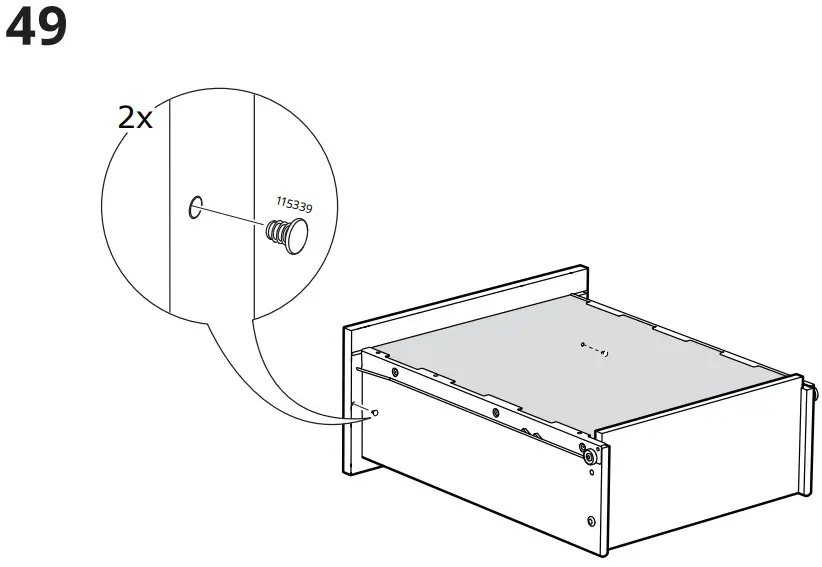 49

2x

115339