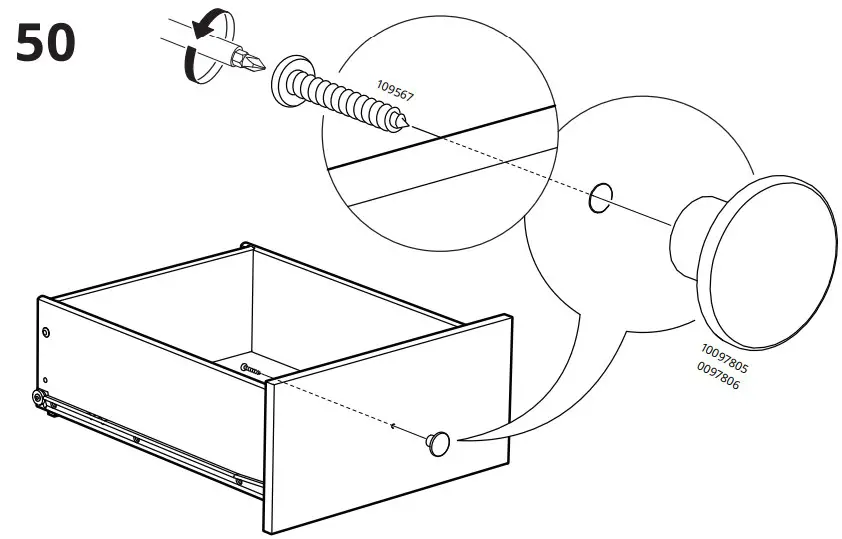 50

109567

10097805
0097806