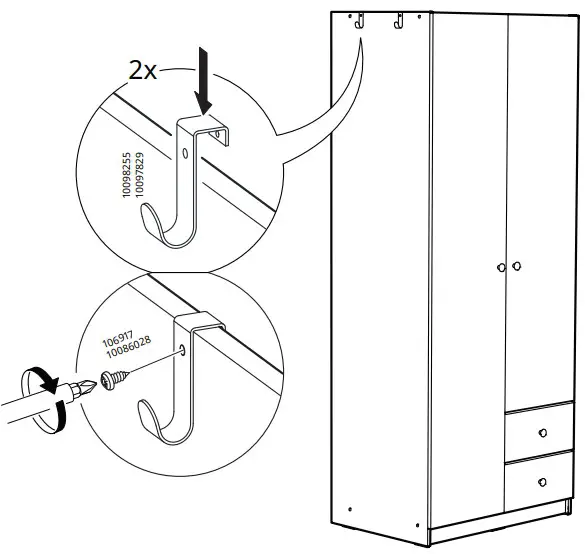 2x

10098255
10097829

106917
10086028