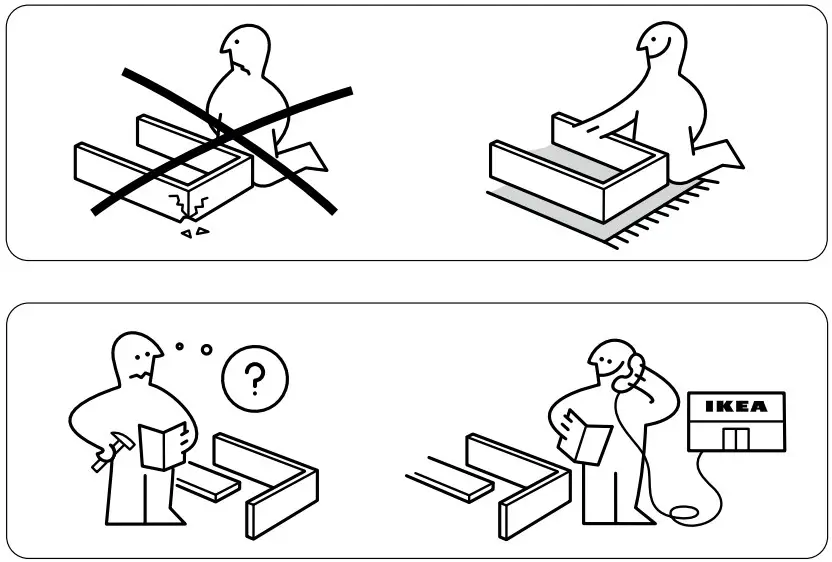 ?

IKEA