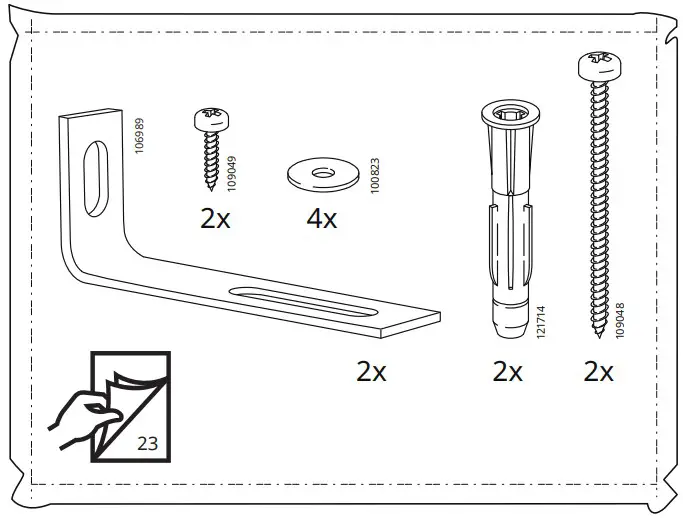 106989

109049

2x

100823

4x

2x

121714

2x

109048

2x

23