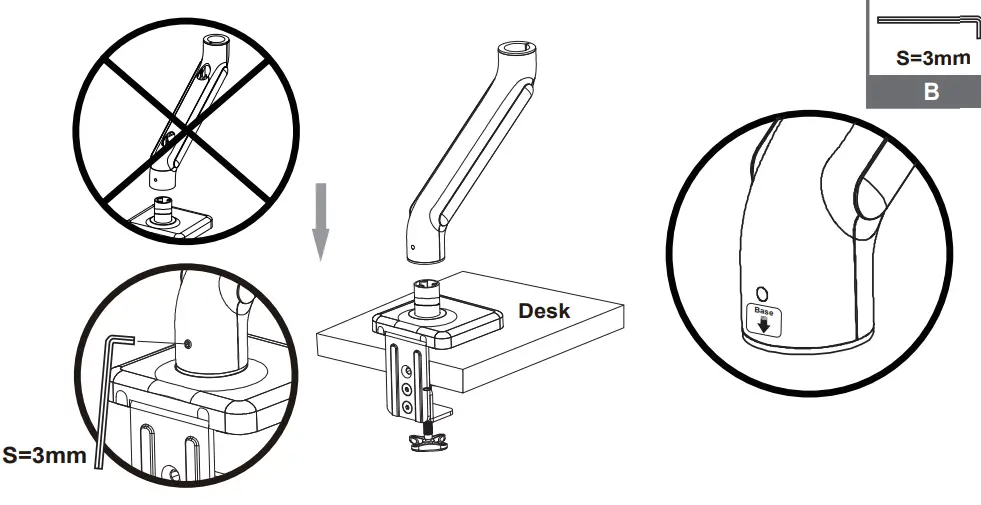 S=3mm
B
Desk
Base
S=3mm