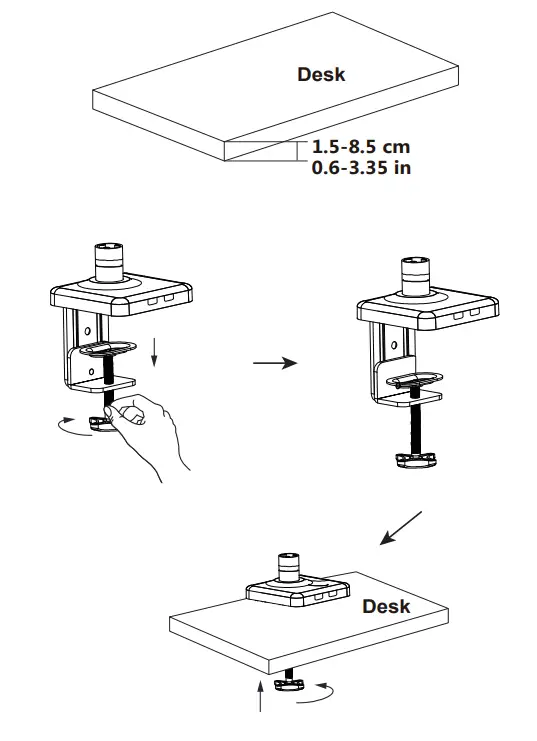 Desk

1.5-8.5 cm
0.6-3.35 in

Desk