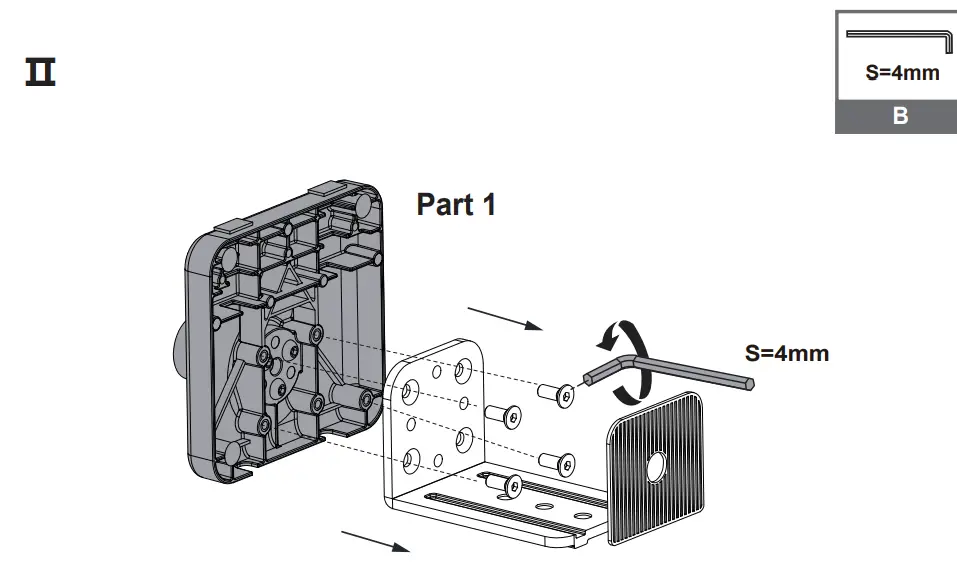 II

S=4mm
B

Part 1

S=4mm