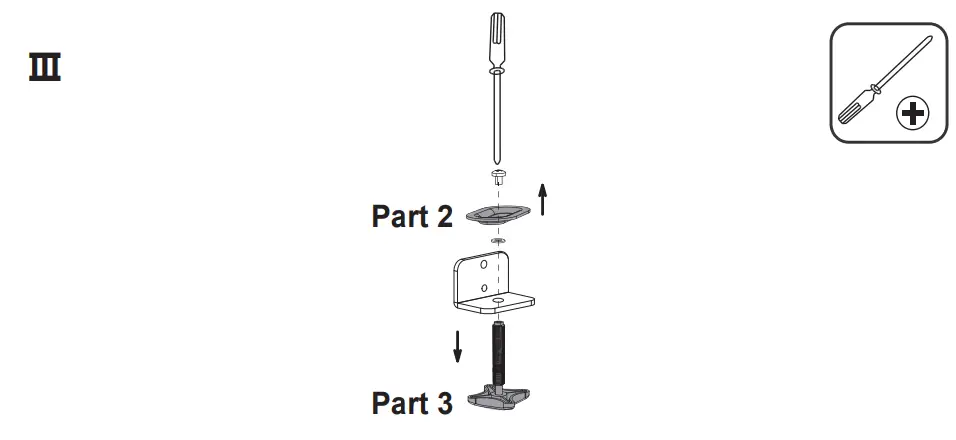 III

Part 2

Part 3