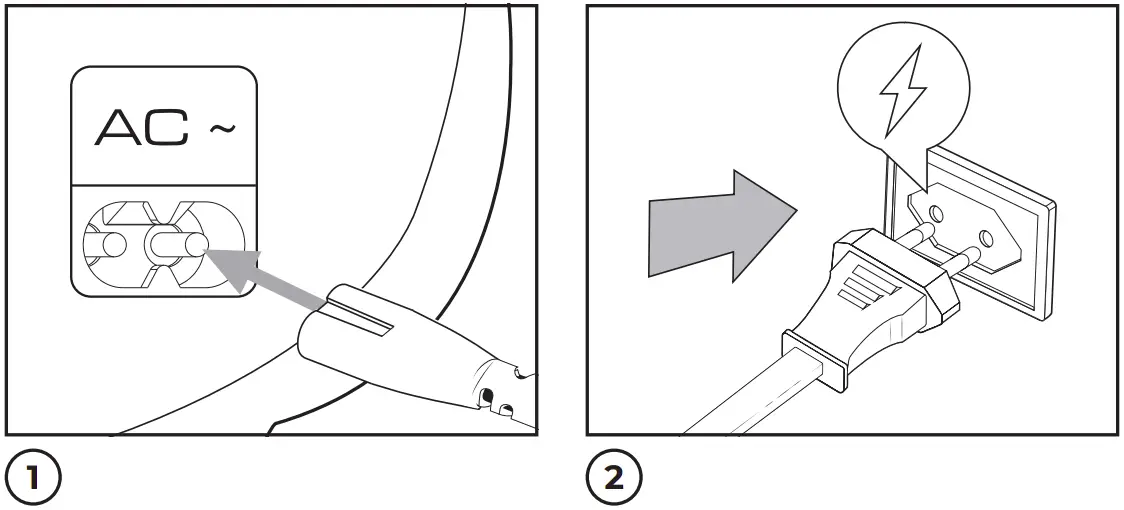 AC ~

1

2