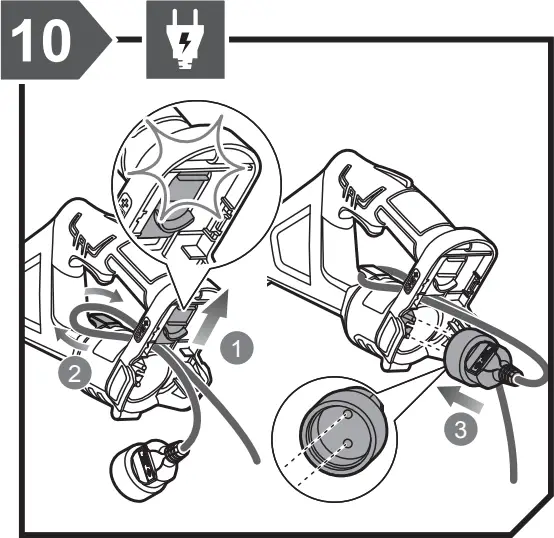 10

1

2

3