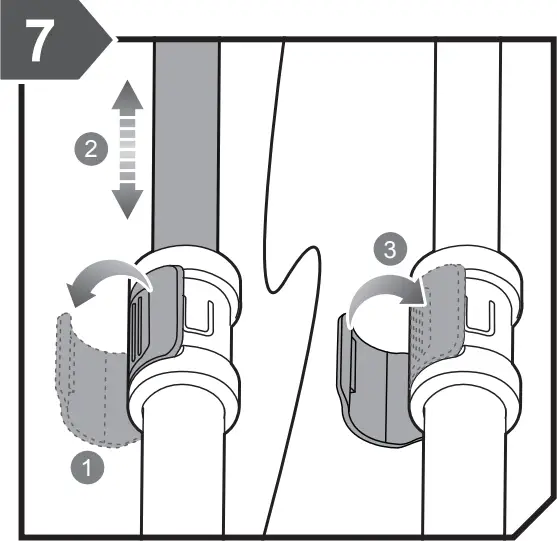 7
2
3
1