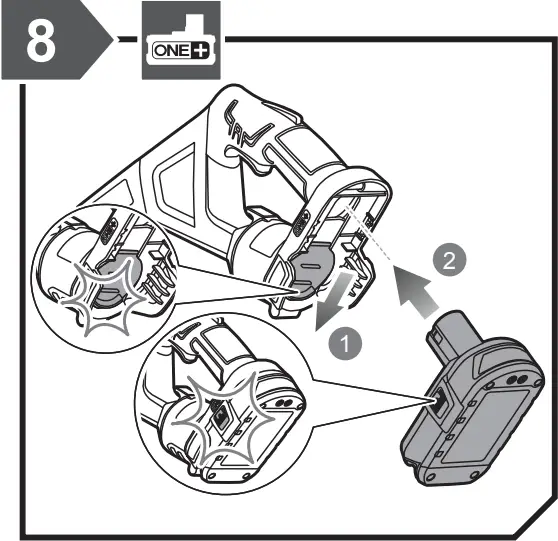 8

ONE+

2

1