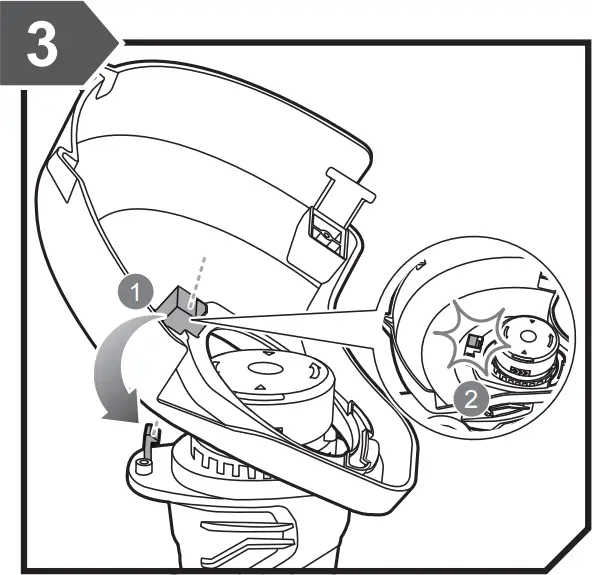 3

1

2