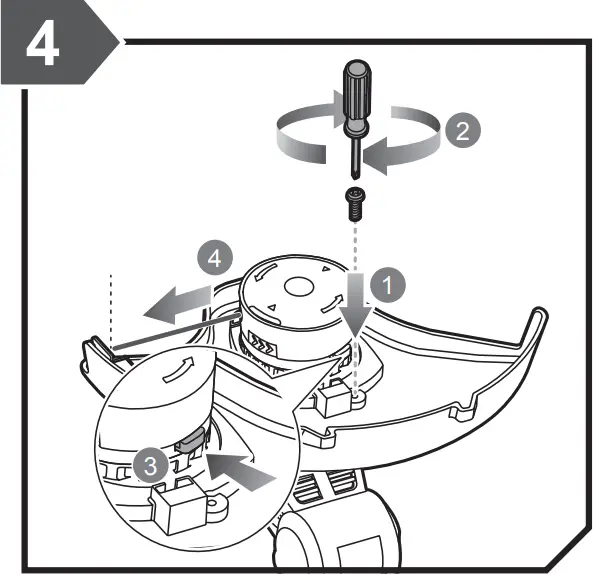 4

2

4

1

3