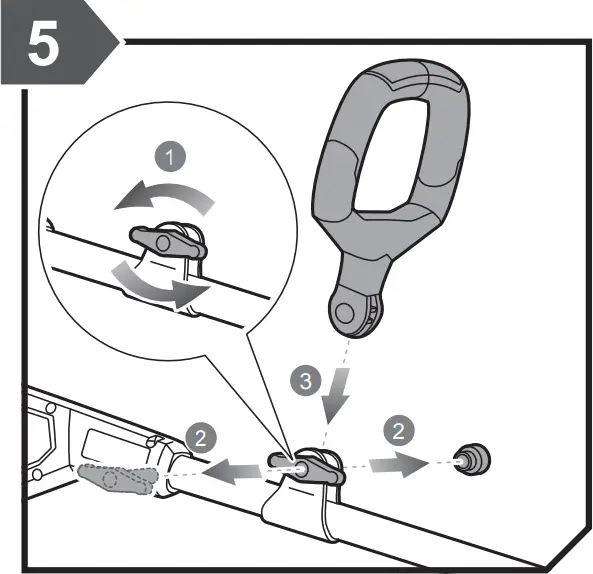 5

1

3

2

2