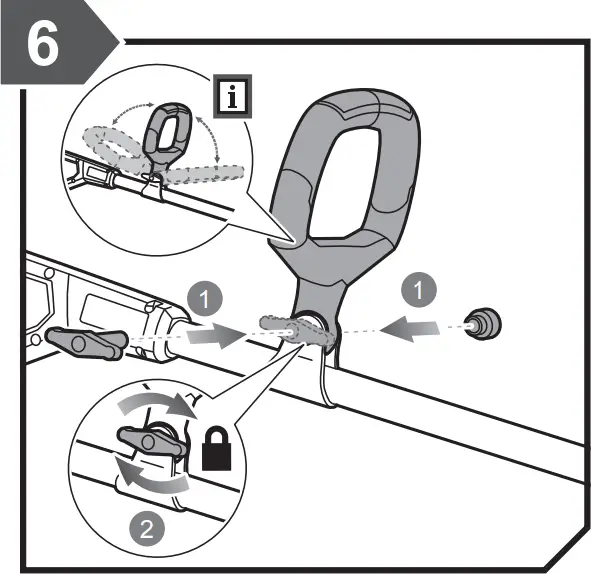 6

i

1

1

2