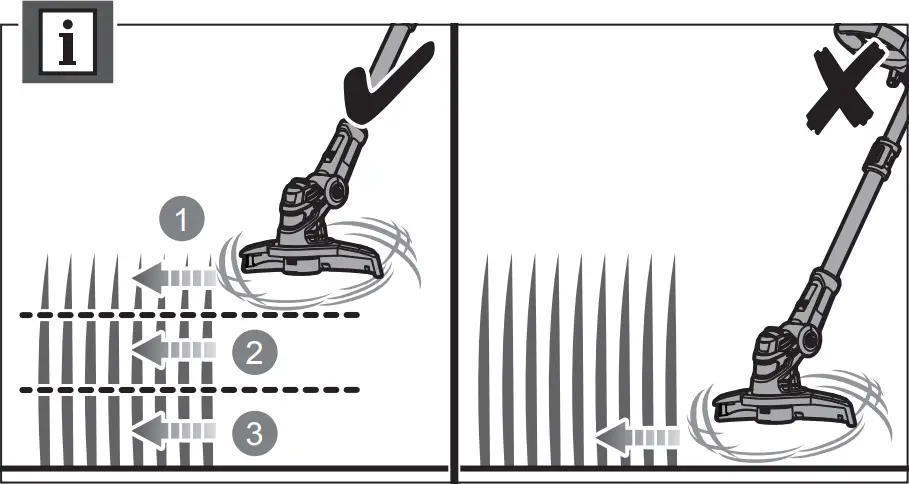 i

1

2

3